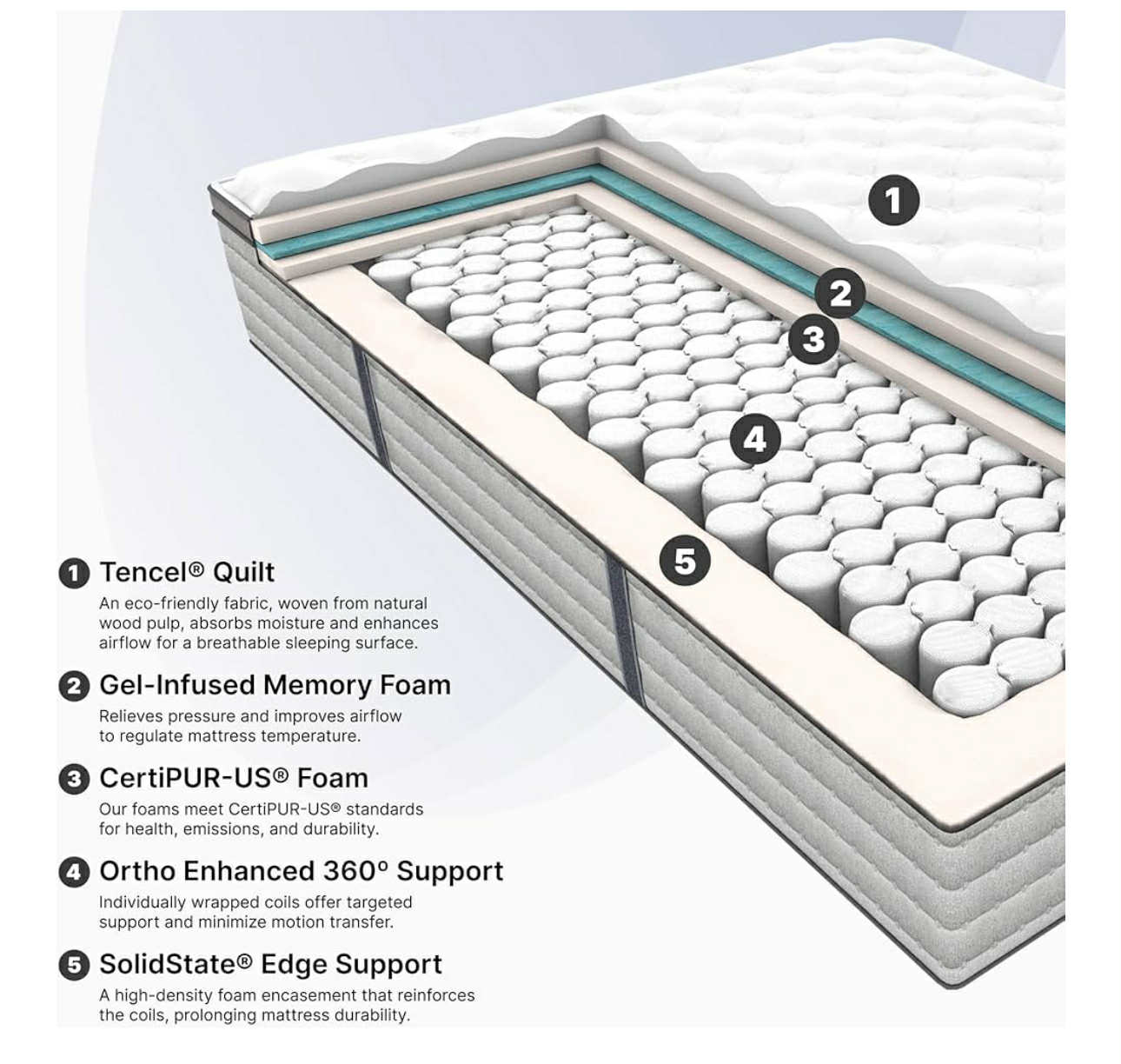 1
2
3
4
5

1 Tencel® Quilt
An eco-friendly fabric, woven from natural wood pulp, absorbs moisture and enhances airflow for a breathable sleeping surface.

2 Gel-Infused Memory Foam
Relieves pressure and improves airflow to regulate mattress temperature.

3 CertiPUR-US® Foam
Our foams meet CertiPUR-US® standards for health, emissions, and durability.

4 Ortho Enhanced 360° Support
Individually wrapped coils offer targeted support and minimize motion transfer.

5 SolidState® Edge Support
A high-density foam encasement that reinforces the coils, prolonging mattress durability.