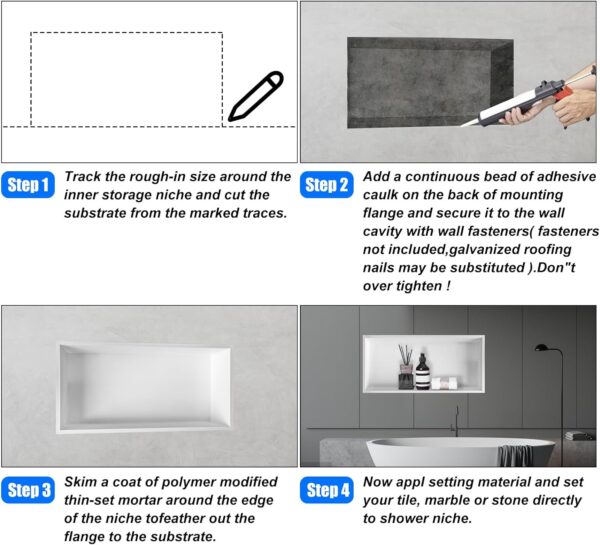 Step 1 Track the rough-in size around the inner storage niche and cut the substrate from the marked traces.

Step 2 Add a continuous bead of adhesive caulk on the back of mounting flange and secure it to the wall cavity with wall fasteners( fasteners not included,galvanized roofing nails may be substituted ).Don"t over tighten !

Step 3 Skim a coat of polymer modified thin-set mortar around the edge of the niche tofeather out the flange to the substrate.

Step 4 Now appl setting material and set your tile, marble or stone directly to shower niche.