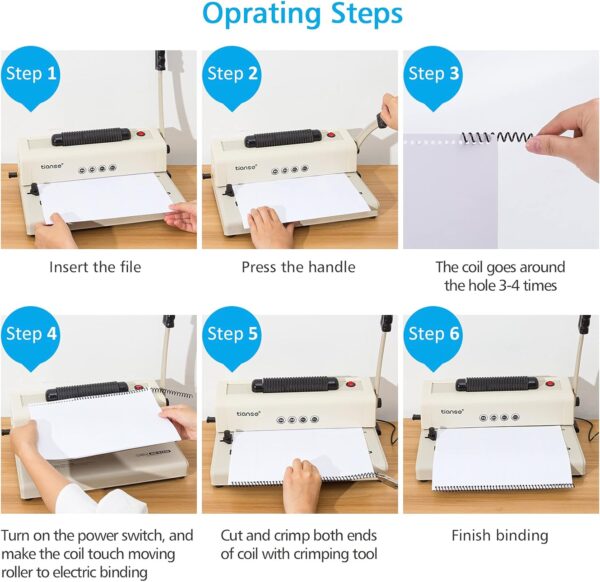 Oprating Steps

Step 1

tianse

Insert the file

Step 2

tianse

Press the handle

Step 3

The coil goes around the hole 3-4 times

Step 4

Turn on the power switch, and make the coil touch moving roller to electric binding

Step 5

tianse

Cut and crimp both ends of coil with crimping tool

Step 6

tianse

Finish binding